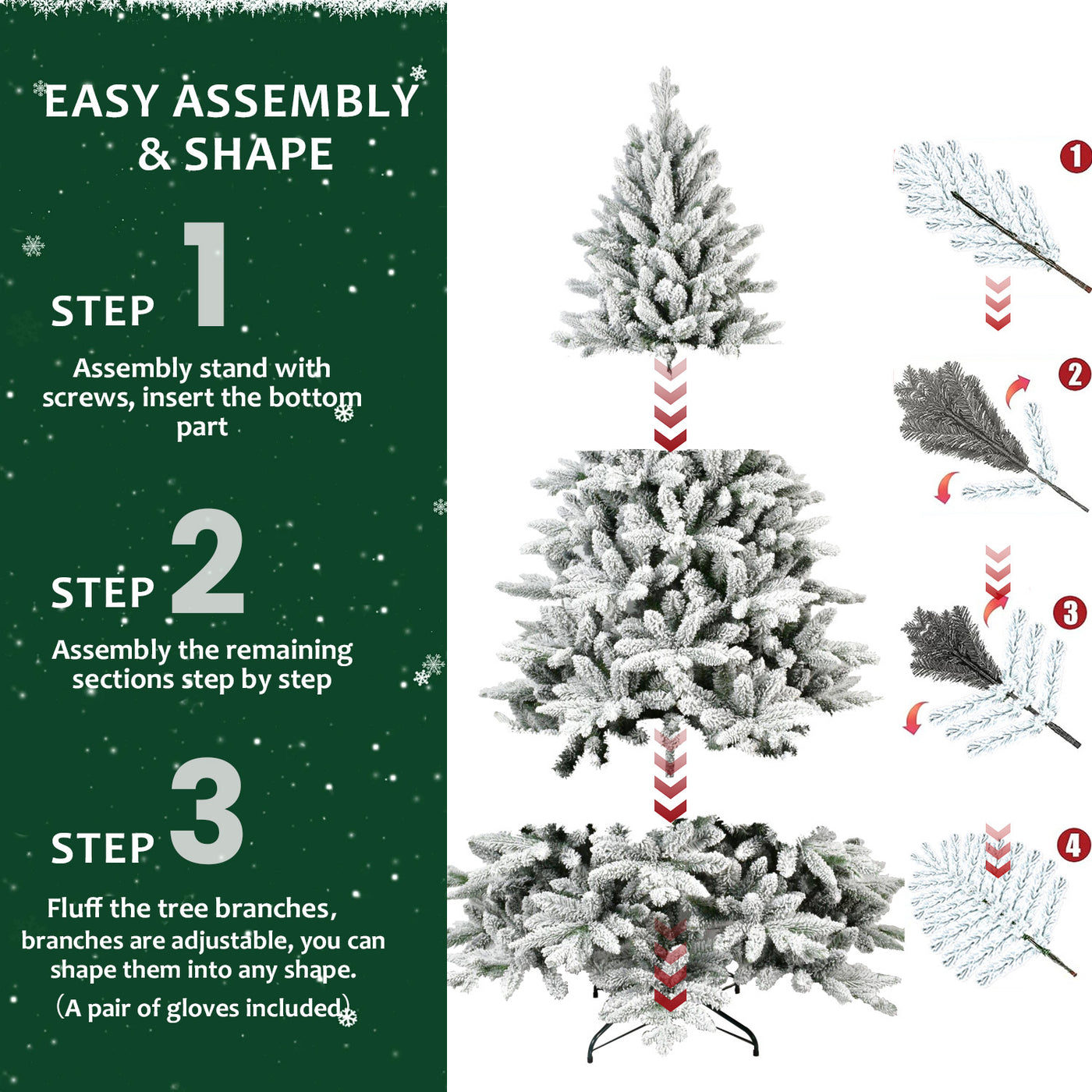 EASY ASSEMBLY & SHAPE

STEP 1

Assembly stand with screws, insert the bottom part

STEP 2

Assembly the remaining sections step by step

STEP 3

Fluff the tree branches, branches are adjustable, you can shape them into any shape. (A pair of gloves included)

1

2

3

4