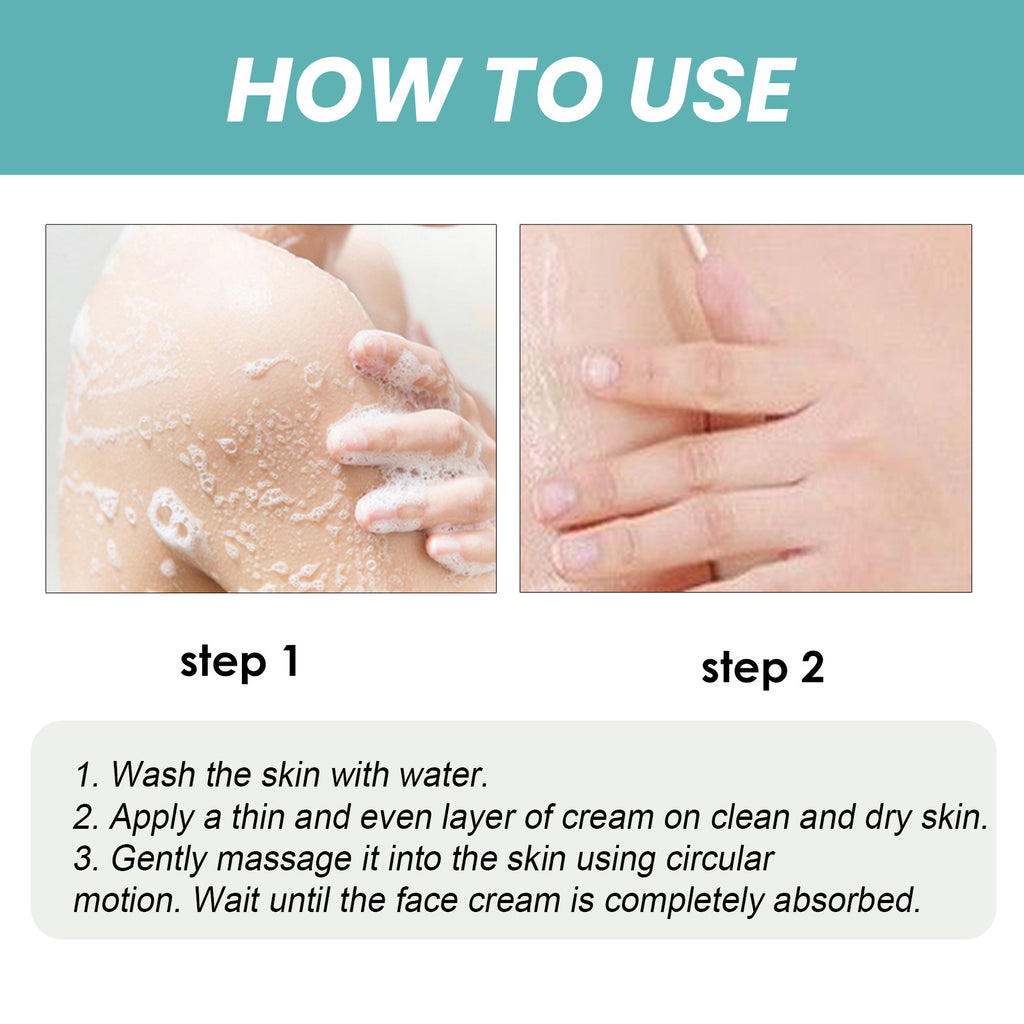 HOW TO USE

step 1

step 2

1. Wash the skin with water.
2. Apply a thin and even layer of cream on clean and dry skin.
3. Gently massage it into the skin using circular motion. Wait until the face cream is completely absorbed.