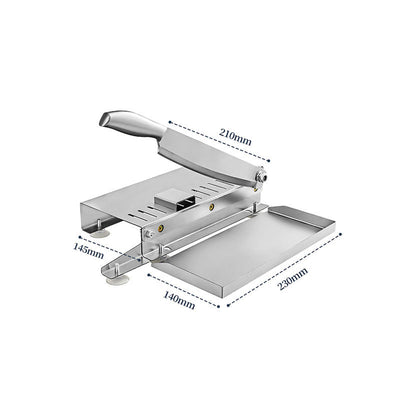 210mm

145mm

140mm

230mm